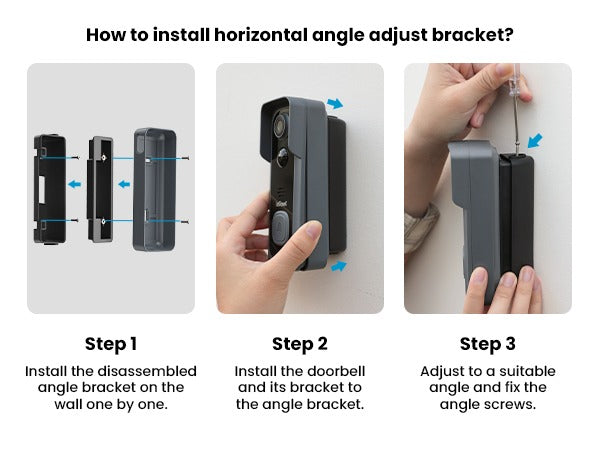 How to install horizontal angle adjust bracket?

Step 1
Install the disassembled angle bracket on the wall one by one.

Step 2
Install the doorbell and its bracket to the angle bracket.

Step 3
Adjust to a suitable angle and fix the angle screws.